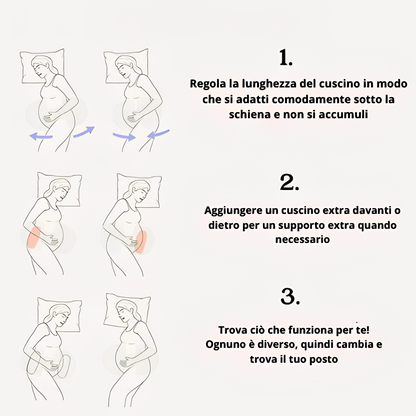 1.

Regola la lunghezza del cuscino in modo che si adatti comodamente sotto la schiena e non si accumuli

2.

Aggiungere un cuscino extra davanti o dietro per un supporto extra quando necessario

3.

Trova ciò che funziona per te! Ognuno è diverso, quindi cambia e trova il tuo posto