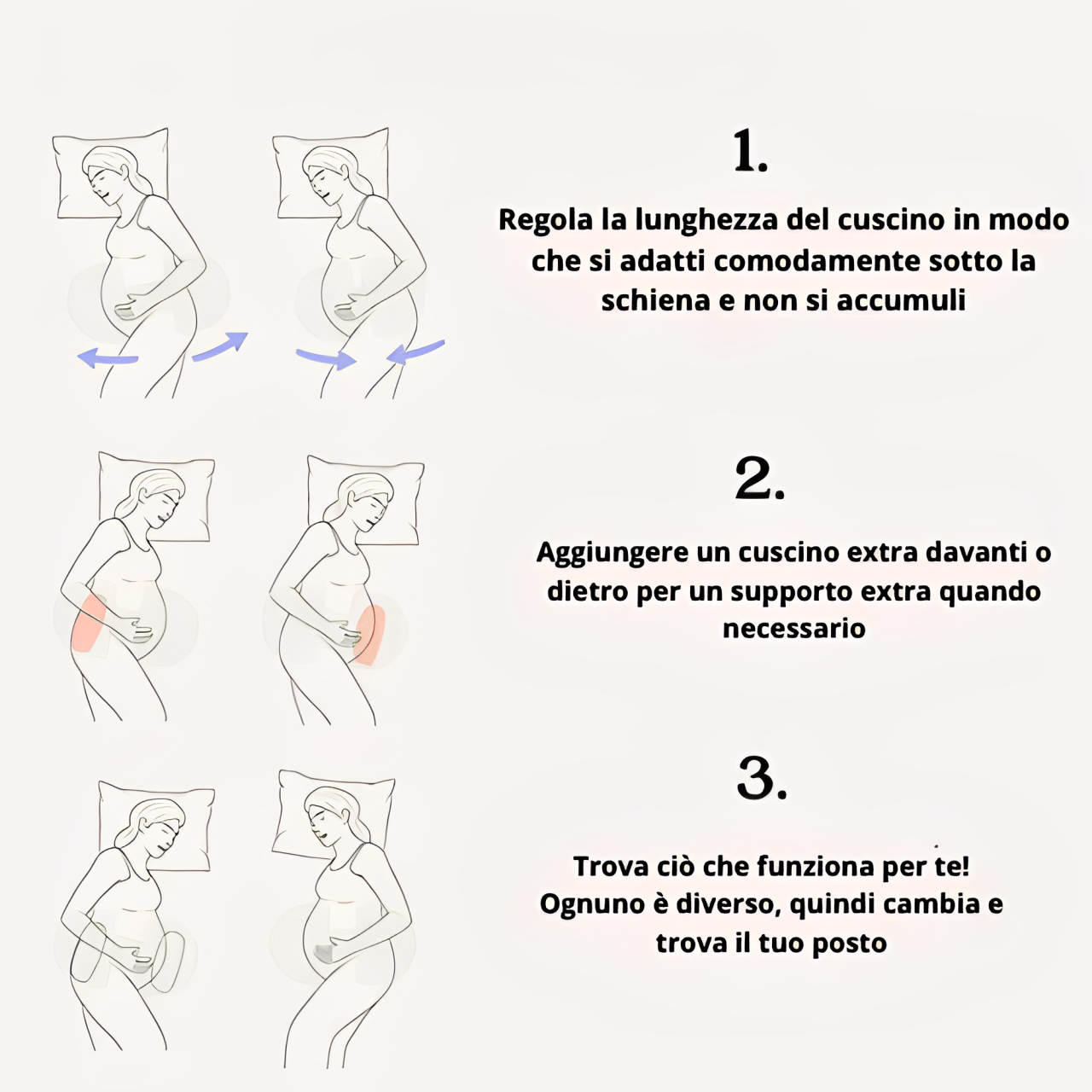 1.

Regola la lunghezza del cuscino in modo che si adatti comodamente sotto la schiena e non si accumuli

2.

Aggiungere un cuscino extra davanti o dietro per un supporto extra quando necessario

3.

Trova ciò che funziona per te! Ognuno è diverso, quindi cambia e trova il tuo posto